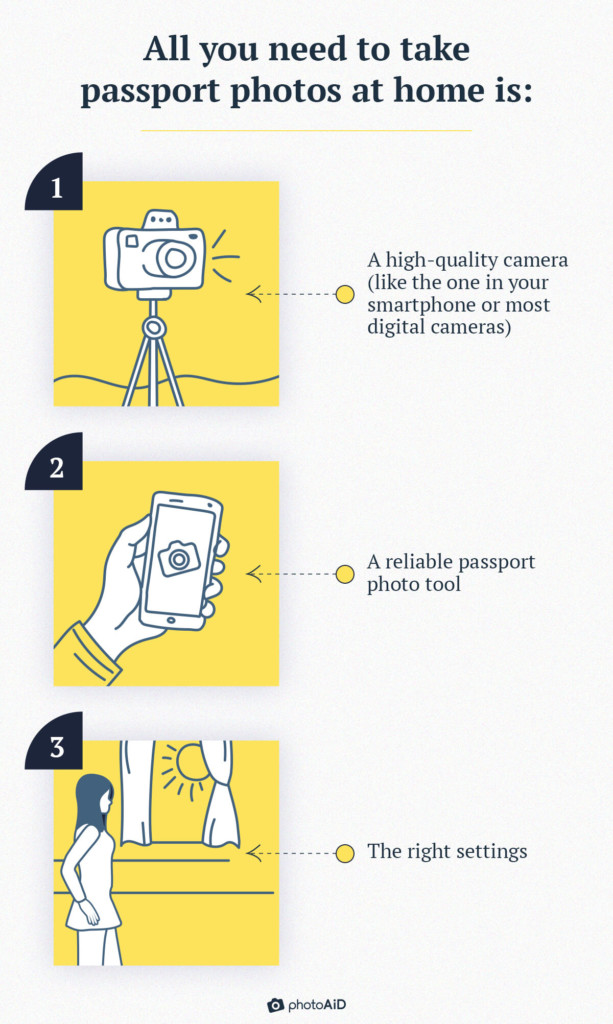 All you need to take passport photos at home is:

1

A high-quality camera (like the one in your smartphone or most digital cameras)

2

A reliable passport photo tool

3

The right settings

photoAiD