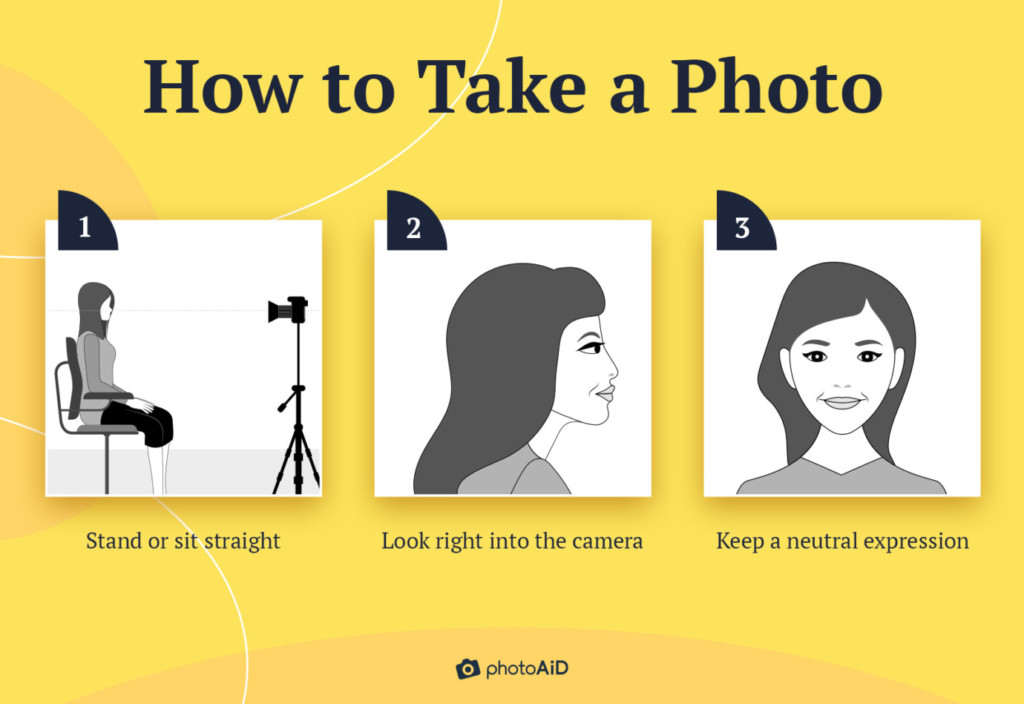 How to Take a Photo

1

Stand or sit straight

2

Look right into the camera

3

Keep a neutral expression

photoAiD